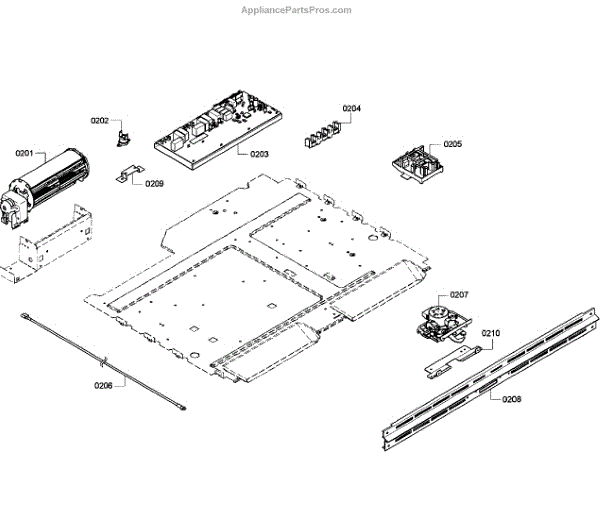 AppliancePartsPros.com

0202
0204
0201
0203
0205
0209
0207
0210
0206
0208