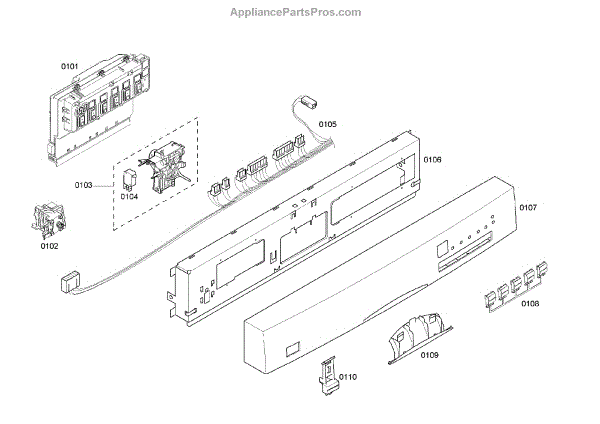 AppliancePartsPros.com

0101

0105

0106

0103

0104

0107

0102

0108

0109

0110