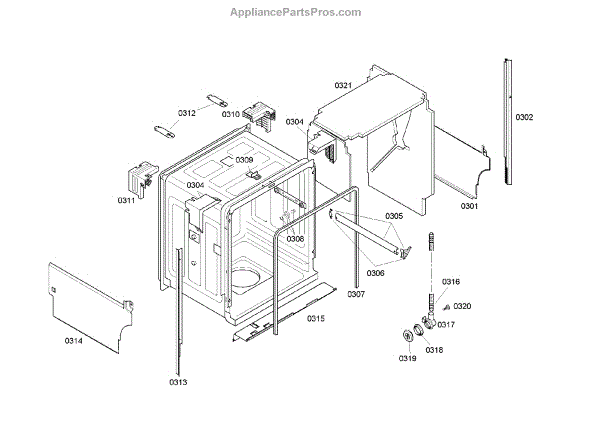 AppliancePartsPros.com

0321
0302
0312
0310
0304
0309
0304
0311
0301
0305
0308
0306
0307
0316
0320
0317
0315
0314
0318
0319
0313