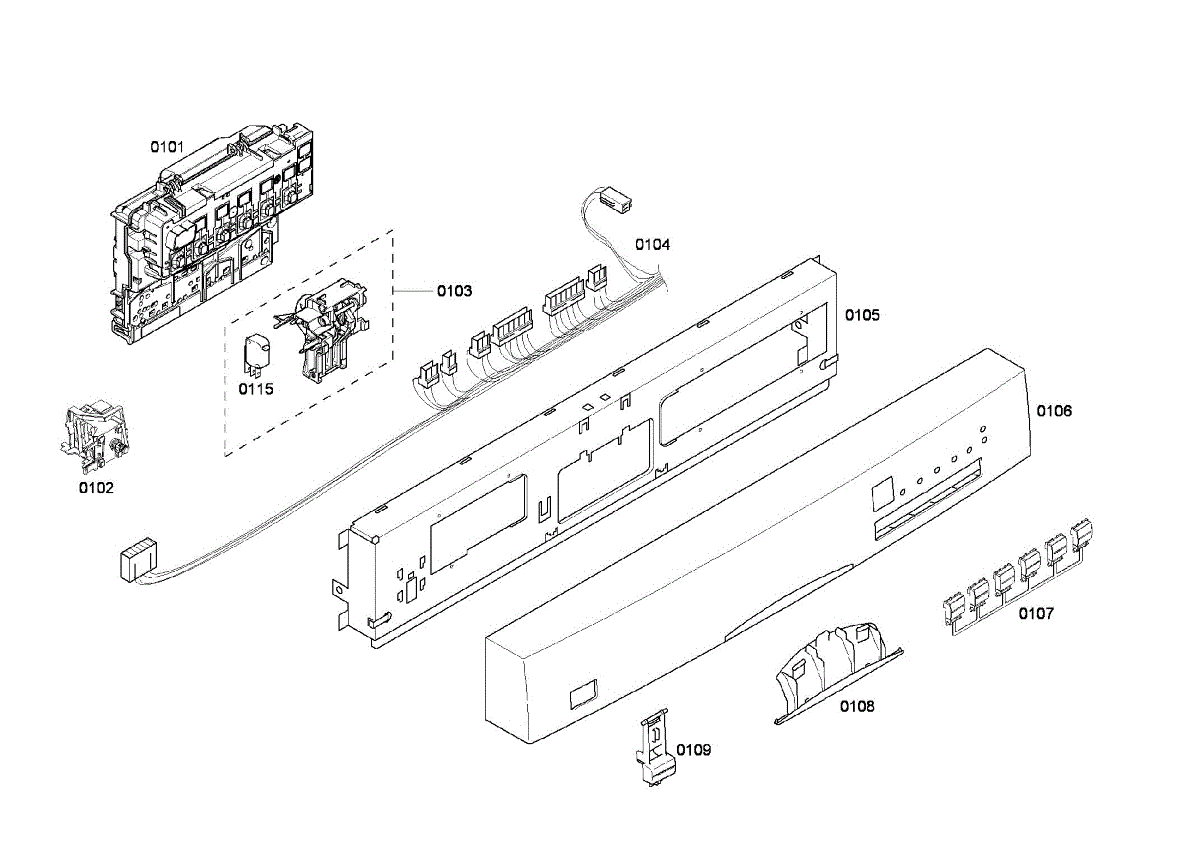 0101
0104
0103
0105
0115
0106
0102
0107
0108
0109