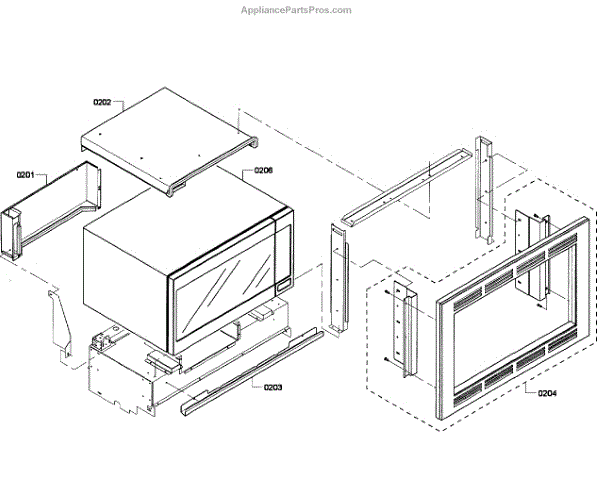 AppliancePartsPros.com

0202

0201

0206

0203

0204