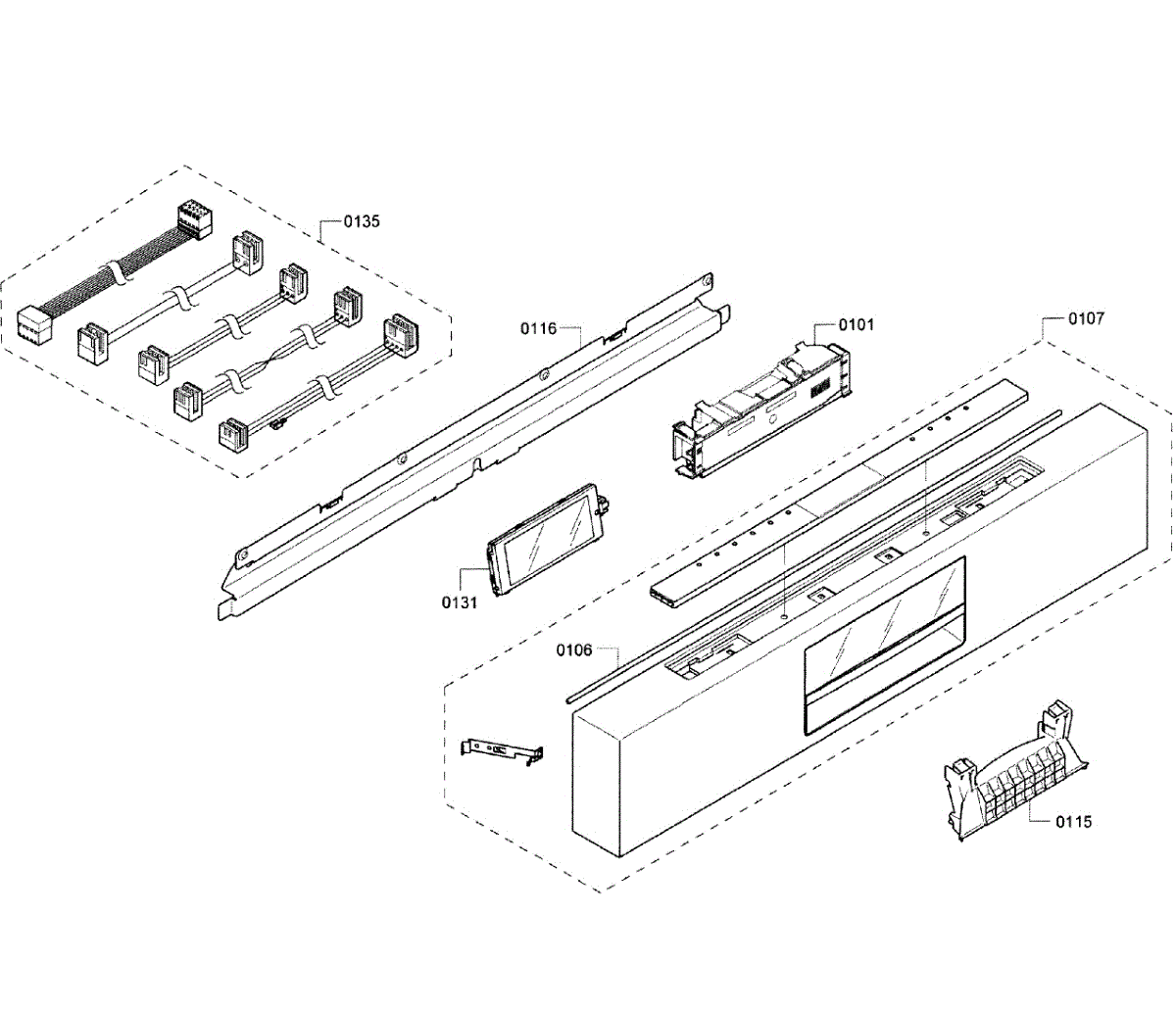 0135

0116

0101

0107

0131

0106

0115