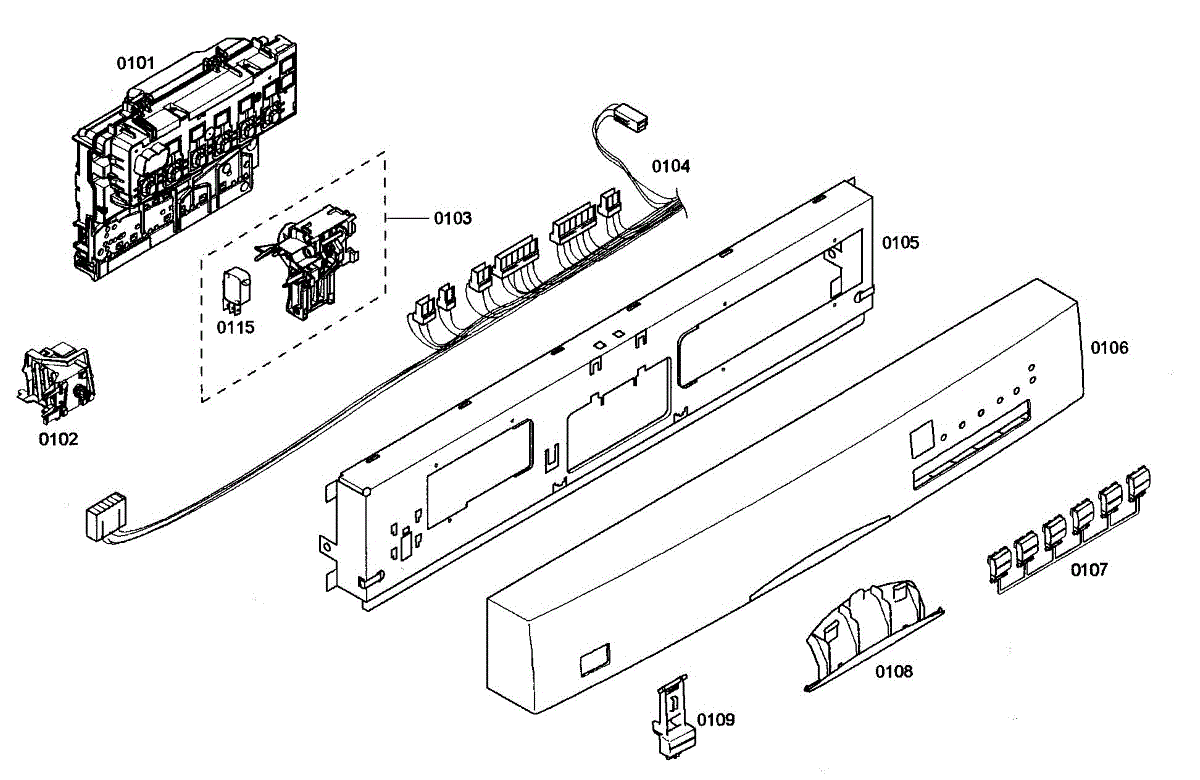 0101
0104
0103
0105
0115
0106
0102
0107
0108
0109