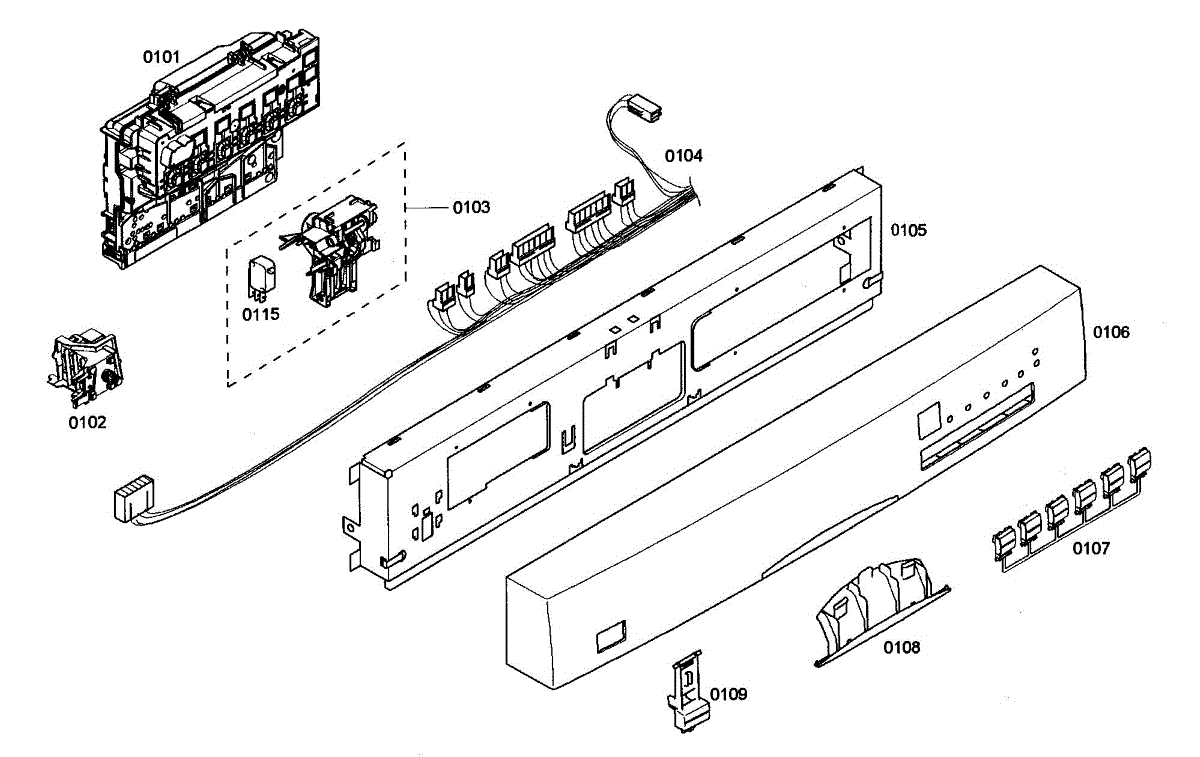 0101

0104

0103

0105

0115

0106

0102

0107

0108

0109