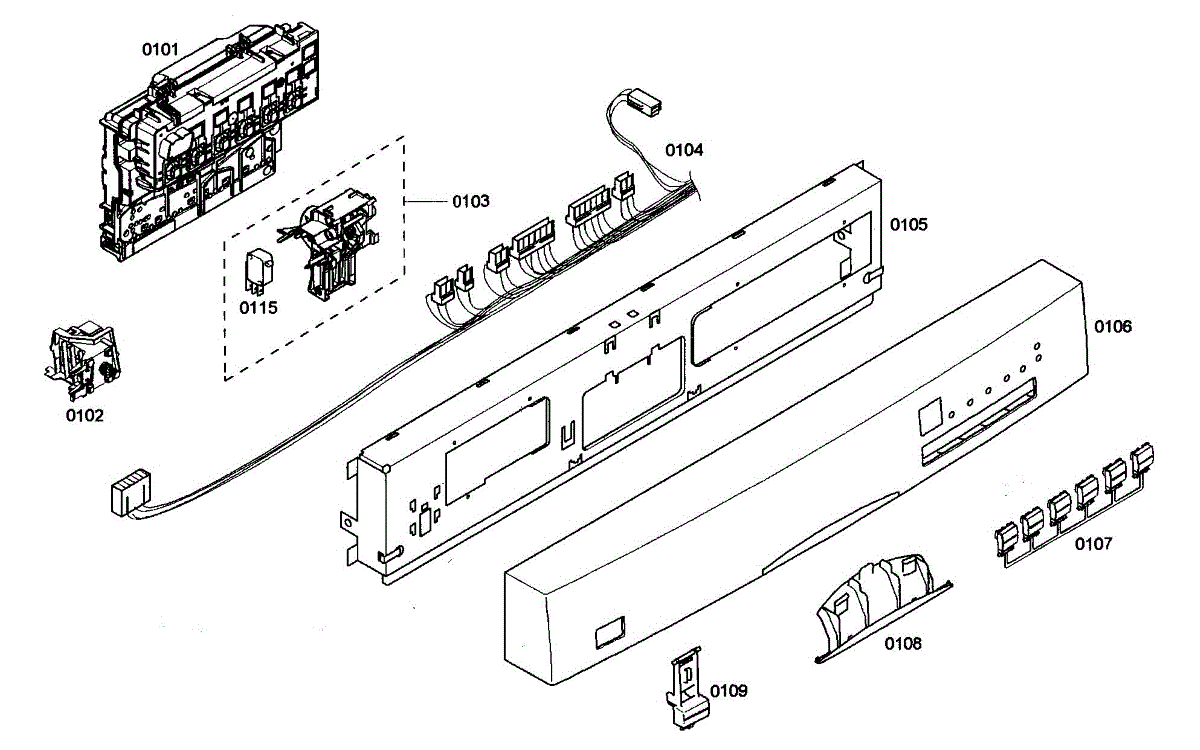 0101

0104

0103

0105

0115

0106

0102

0107

0108

0109