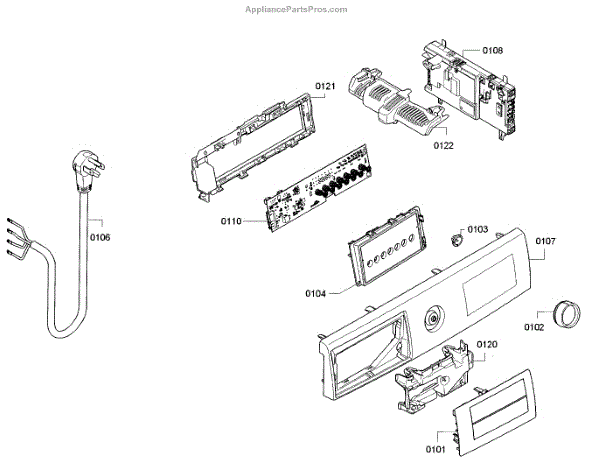 AppliancePartsPros.com

0108

0121

0122

0106

0110

0103

0107

0104

0102

0120

0101