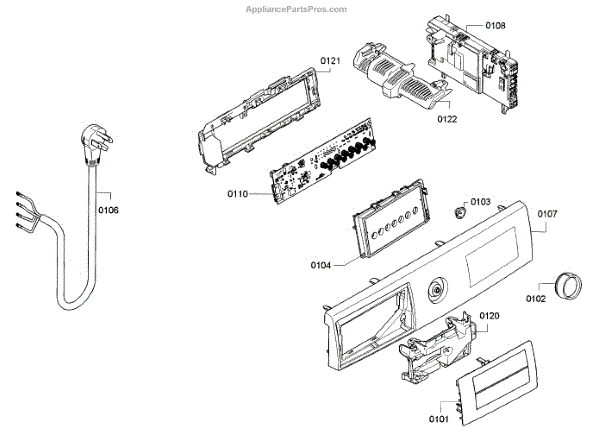 AppliancePartsPros.com

0108

0121

0122

0106

0110

0103

0107

0104

0102

0120

0101