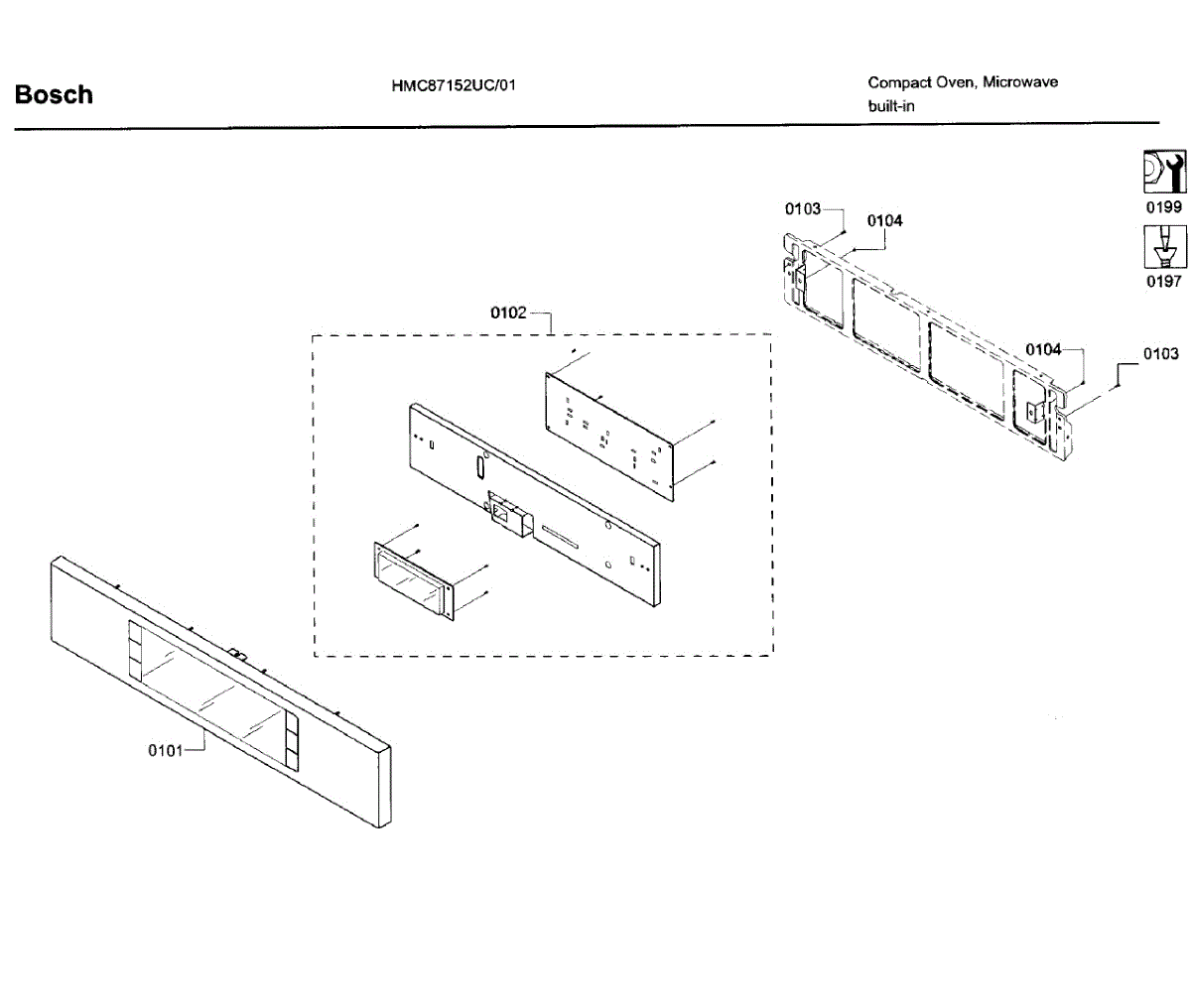 Bosch

HMC87152UC/01

Compact Oven, Microwave built-in

0199

0197

0103

0104

0102

0104

0103

0101