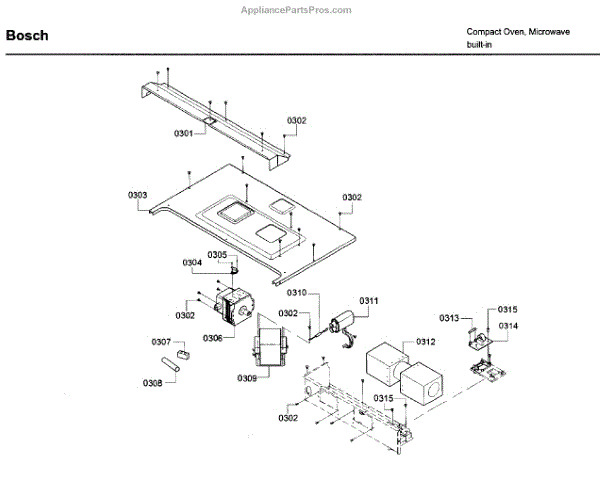 AppliancePartsPros.com

Bosch

Compact Oven, Microwave built-in

0301
0302
0303
0302
0304
0305
0302
0306
0310
0302
0311
0313
0315
0314
0307
0308
0309
0312
0315
0302