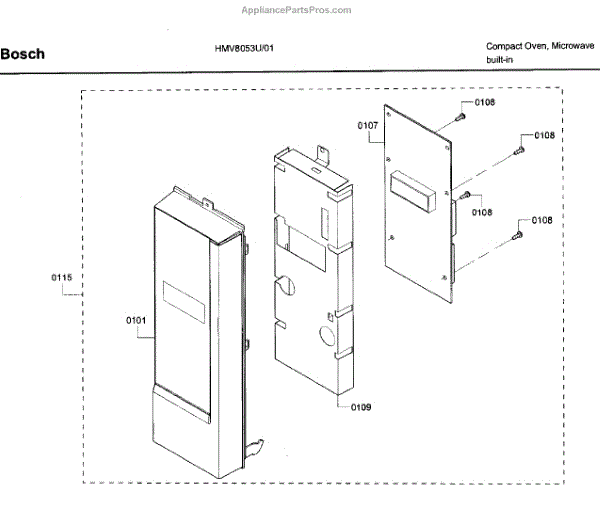 AppliancePartsPros.com

Bosch

HMV8053U/01

Compact Oven, Microwave built-in

0108

0107

0108

0108

0108

0115

0101

0109