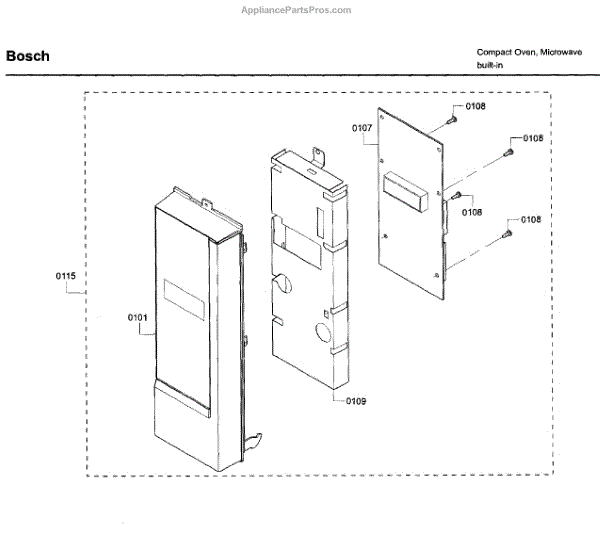 AppliancePartsPros.com

Bosch

Compact Oven, Microwave built-in

0108
0107
0108
0108
0108
0115
0101
0109