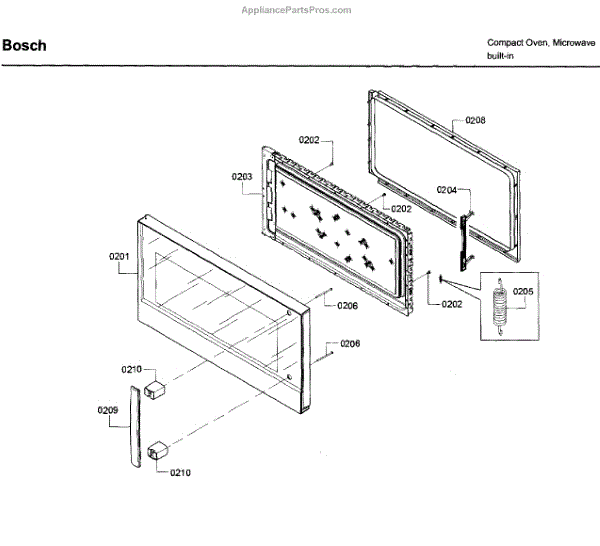 AppliancePartsPros.com

Bosch

Compact Oven, Microwave built-in

0208
0202
0203
0204
0202
0201
0205
0206
0202
0206
0210
0209
0210