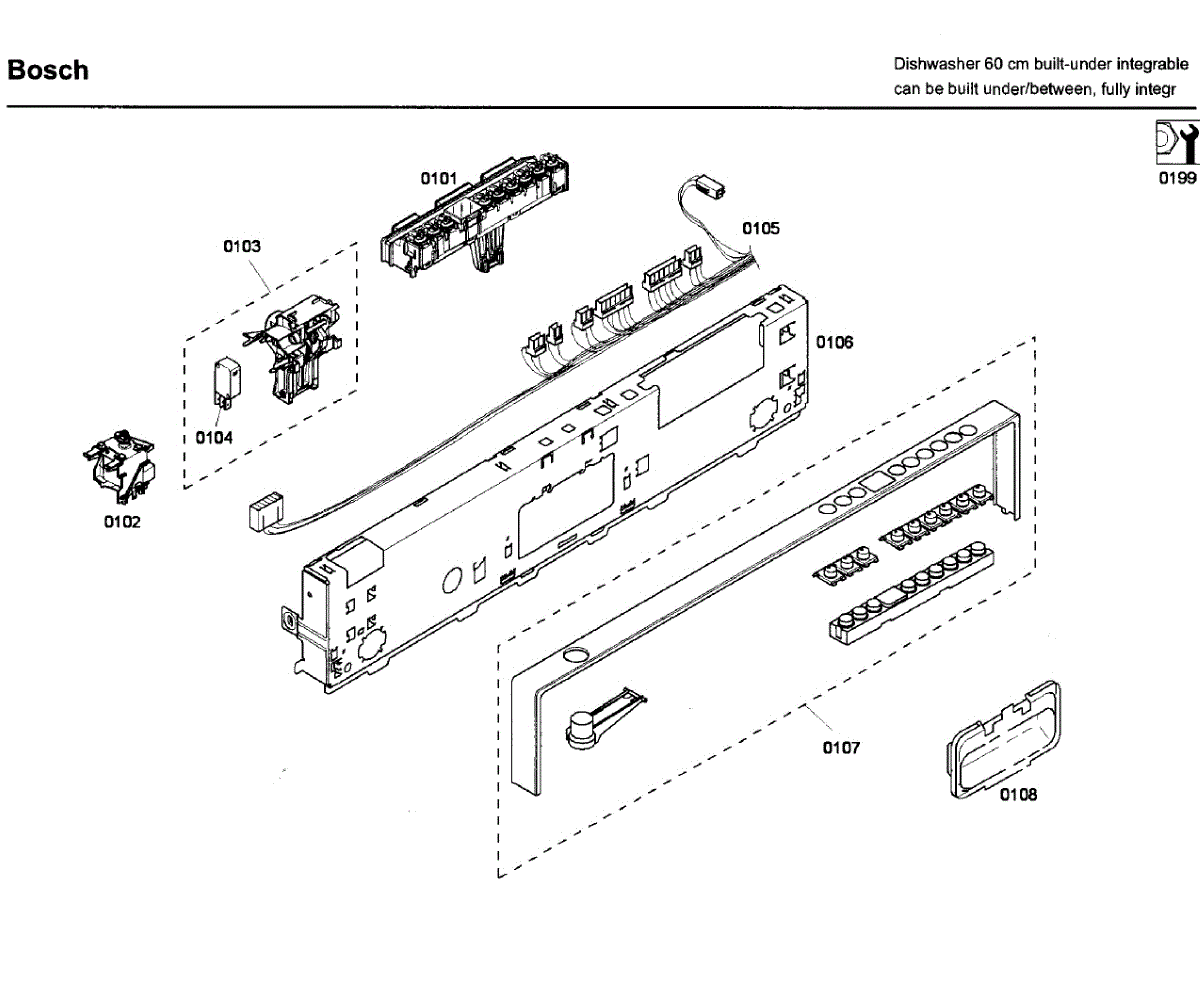 Bosch

Dishwasher 60 cm built-under integrable
can be built under/between, fully integr

0199

0101

0103

0105

0106

0104

0102

0107

0108