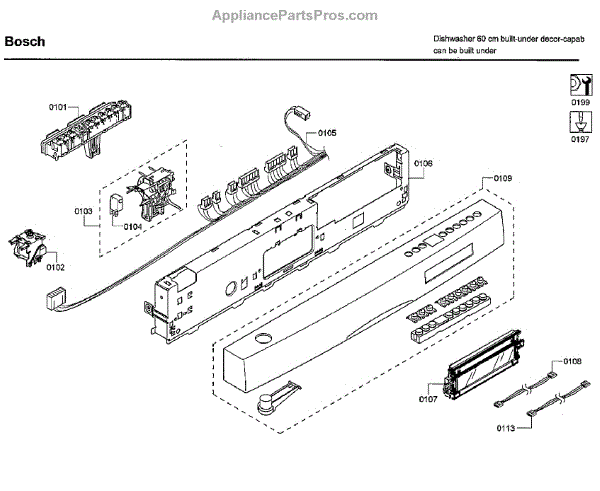 AppliancePartsPros.com

Bosch

Dishwasher 60 cm built-under decor-capab
can be built under

0199

0197

0101

0105

0106

0109

0103

0104

0102

0108

0107

0113