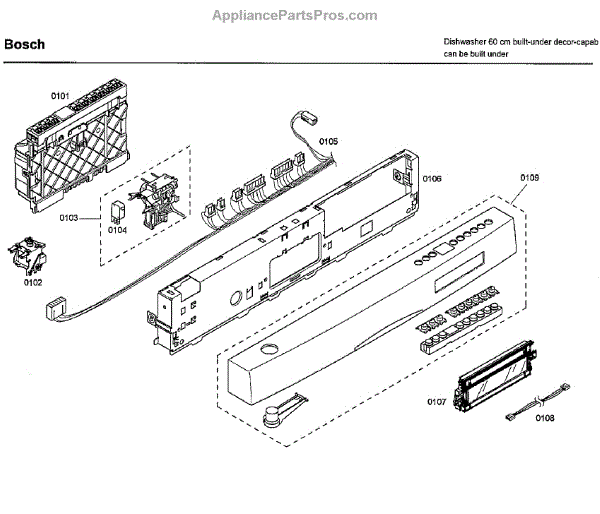 AppliancePartsPros.com

Bosch

Dishwasher 60 cm built-under decor-capeb can be built under

0101

0105

0106

0109

0103

0104

0102

0107

0108