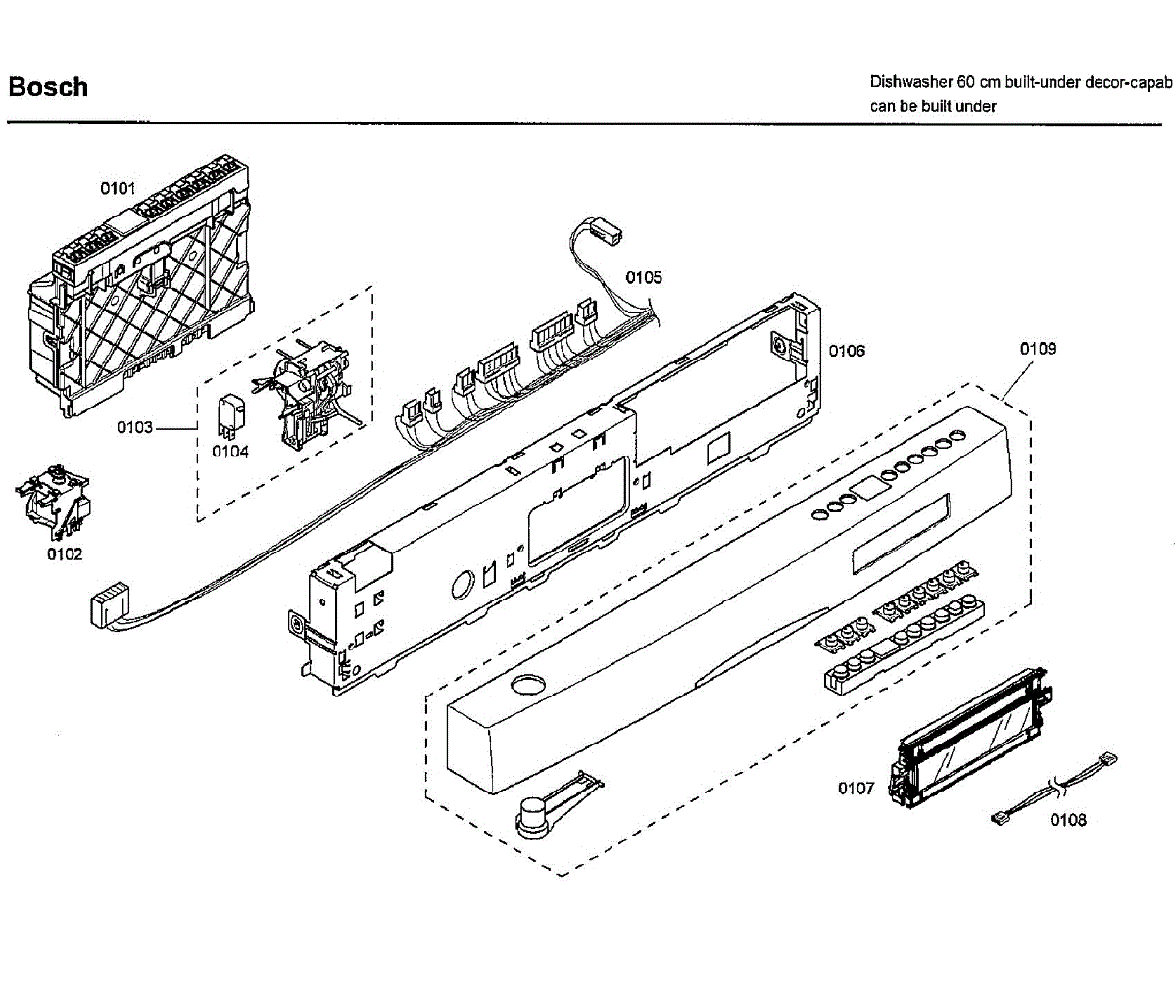 Bosch

Dishwasher 60 cm built-under decor-capab
can be built under

0101

0105

0106

0109

0103

0104

0102

0107

0108