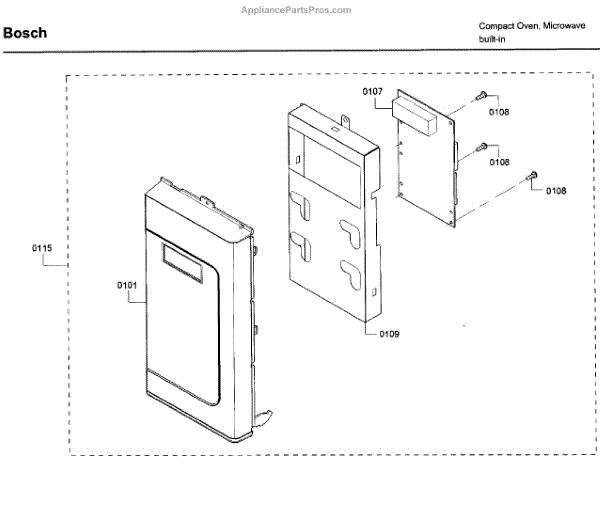 AppliancePartsPros.com

Bosch

Compact Oven, Microwave built-in

0107
0108
0108
0108
0115
0101
0109