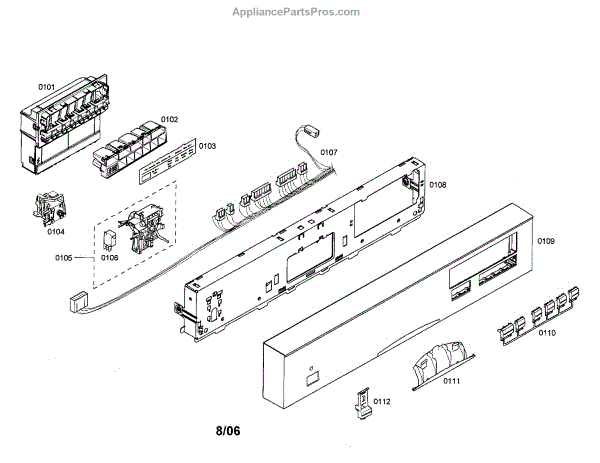 AppliancePartsPros.com

0101
0102
0103
0107
0108
0104
0105
0106
0109
0110
0111
0112

8/06