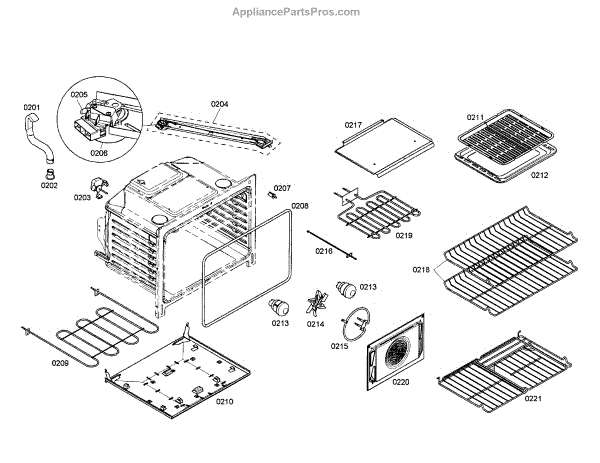 AppliancePartsPros.com

0201
0205
0206
0204
0202
0203
0207
0208
0217
0211
0212
0219
0216
0218
0213
0213
0214
0215
0209
0210
0220
0221