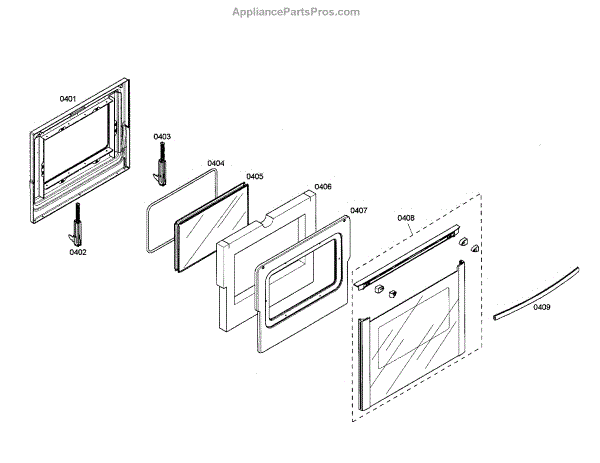 AppliancePartsPros.com

0401

0403

0404

0405

0406

0407

0408

0402

0409