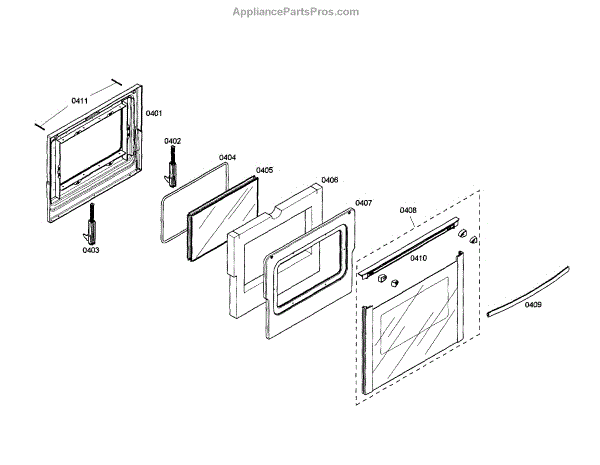 AppliancePartsPros.com

0411
0401
0402
0404
0405
0406
0407
0408
0403
0410
0409