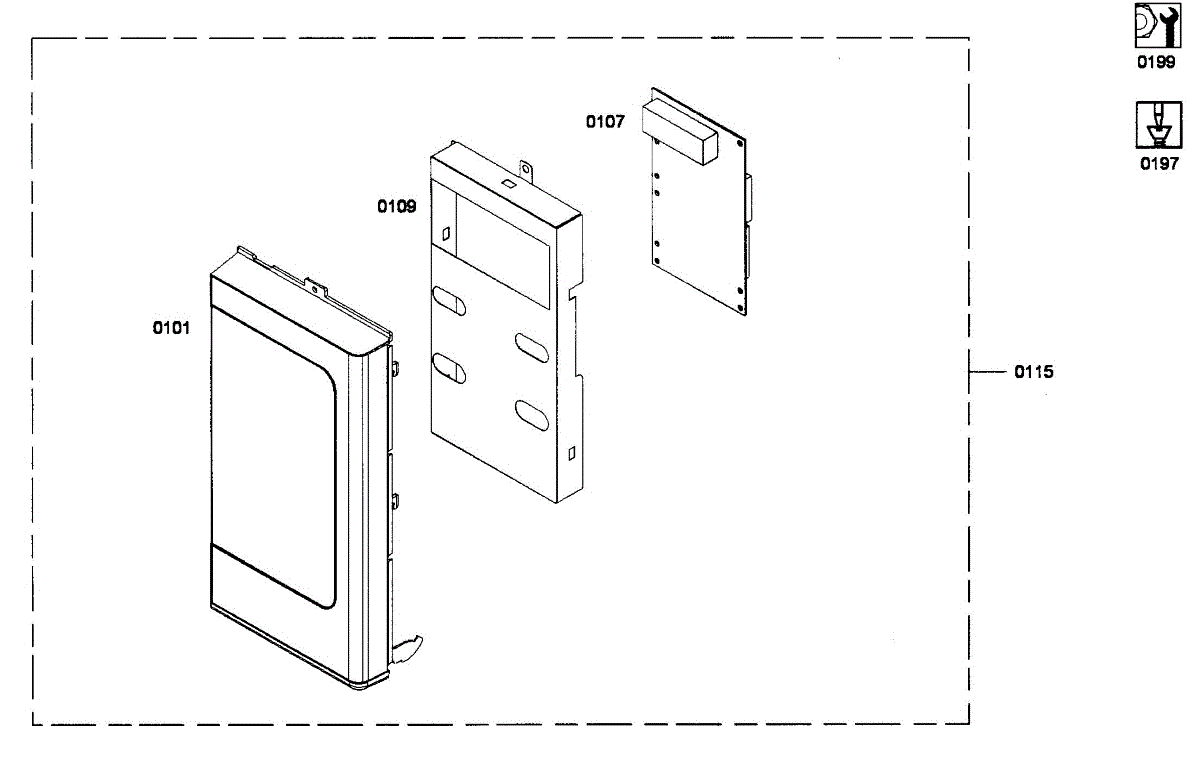 0199

0197

0107

0109

0101

0115