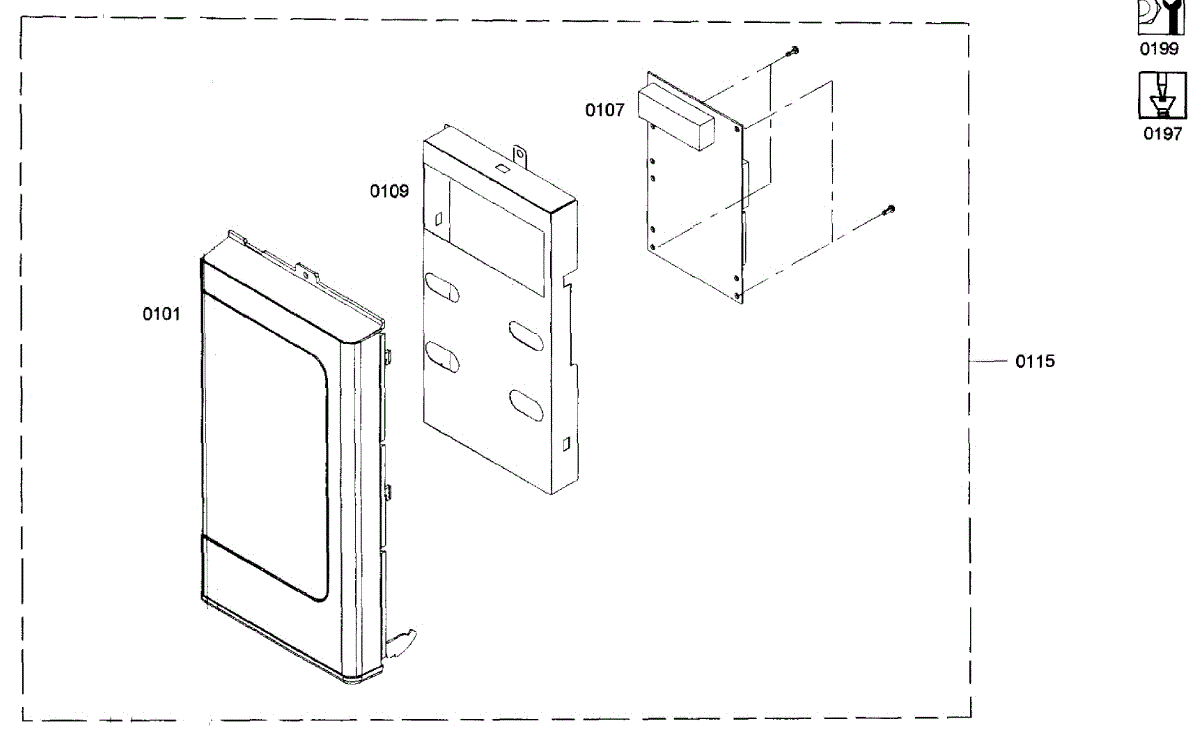 0199

0197

0107

0109

0101

0115