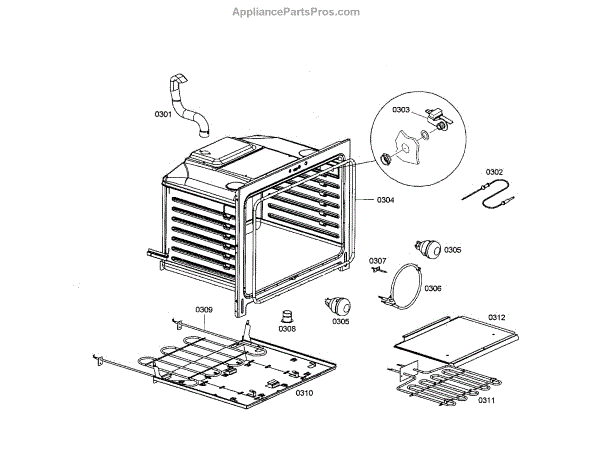 AppliancePartsPros.com

0301
0303
0302
0304
0305
0307
0306
0309
0308
0305
0312
0310
0311