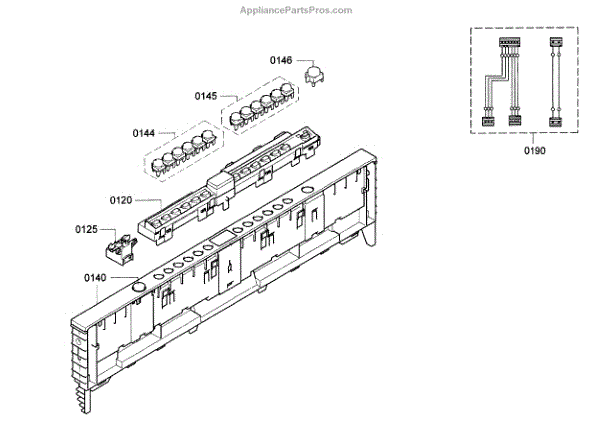 AppliancePartsPros.com

0146

0145

0144

0120

0125

0140

0190