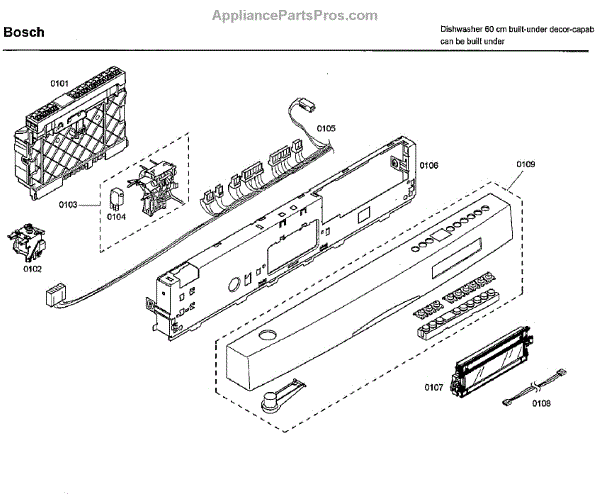 AppliancePartsPros.com

Bosch

Dishwasher 60 cm built-under decor-capab
can be built under

0101
0105
0106
0109
0103
0104
0102
0107
0108