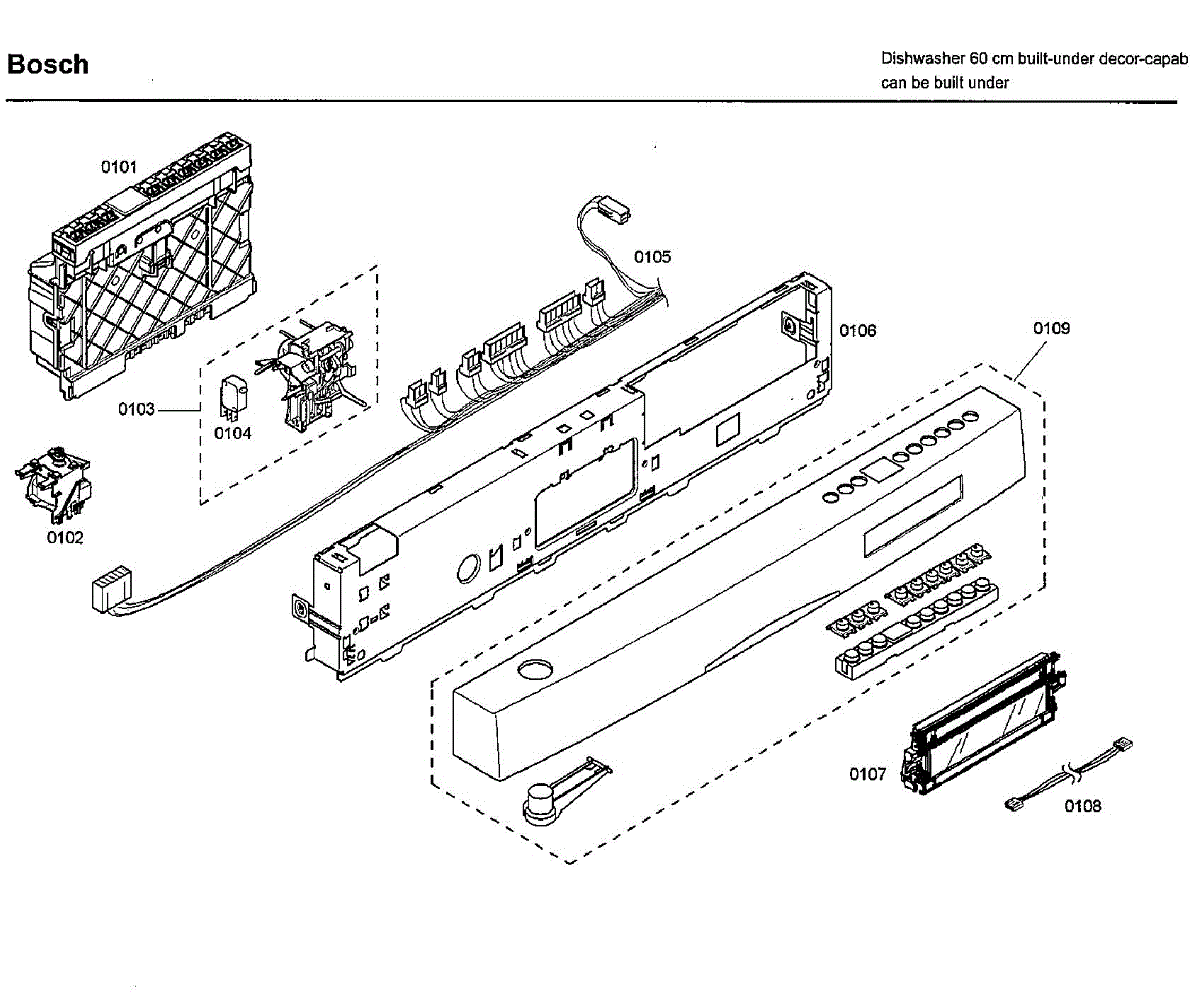 Bosch

Dishwasher 60 cm built-under decor-capab can be built under

0101

0105

0106

0109

0103

0104

0102

0107

0108