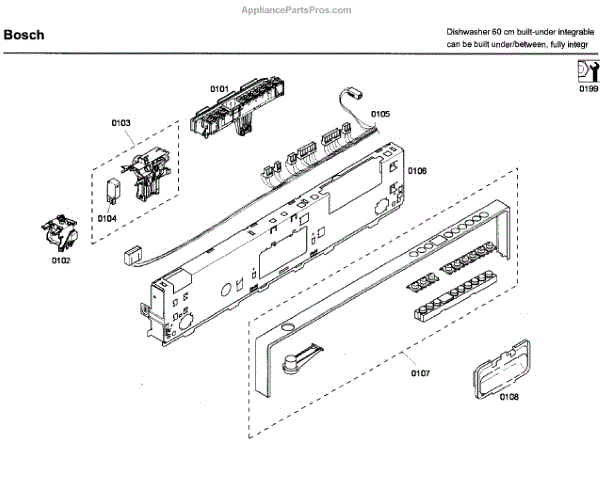 AppliancePartsPros.com

Bosch

Dishwasher 60 cm built-under integrable
can be built under/between, fully integr

0199

0101

0103

0105

0106

0104

0102

0107

0108