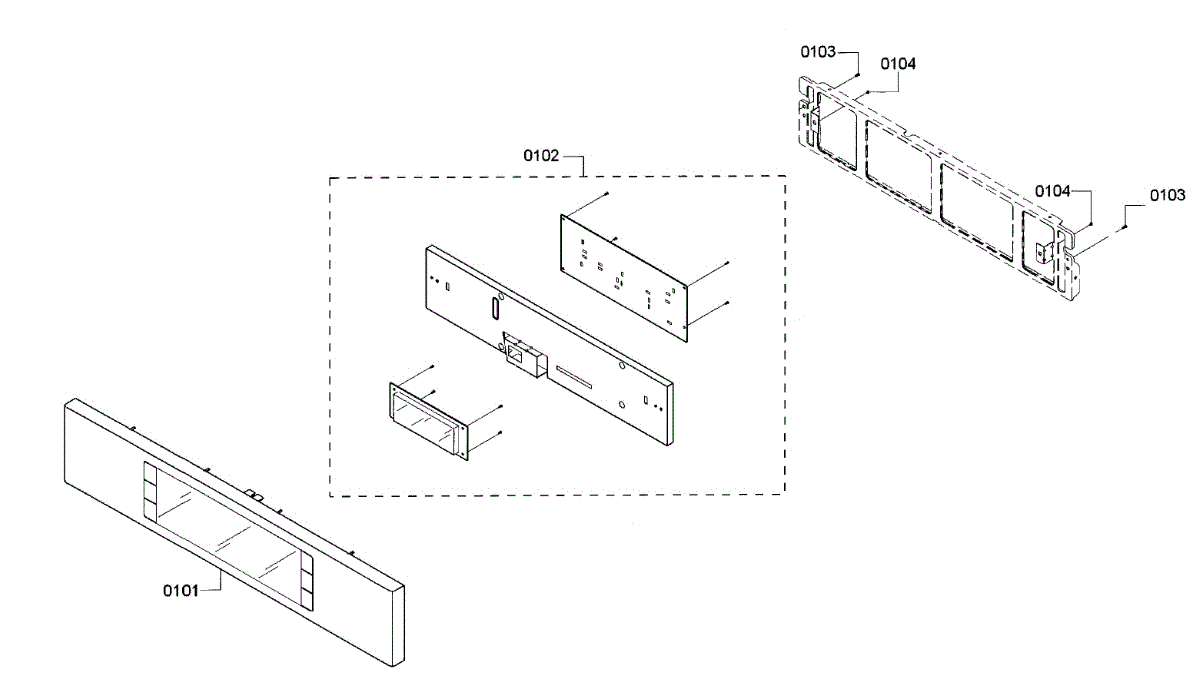 0103
0104
0102
0104
0103
0101