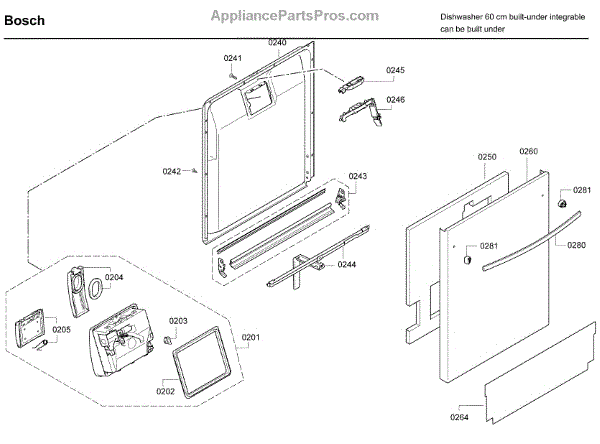 Bosch

AppliancePartsPros.com

Dishwasher 60 cm built-under integrable can be built under

0240
0241
0245
0246
0242
0243
0250
0260
0281
0281
0280
0244
0204
0205
0203
0201
0202
0264