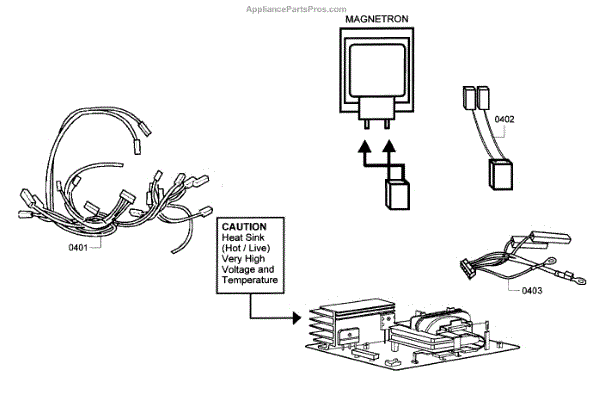 AppliancePartsPros.com

MAGNETRON

0402

0401

CAUTION
Heat Sink (Hot / Live) Very High Voltage and Temperature

0403