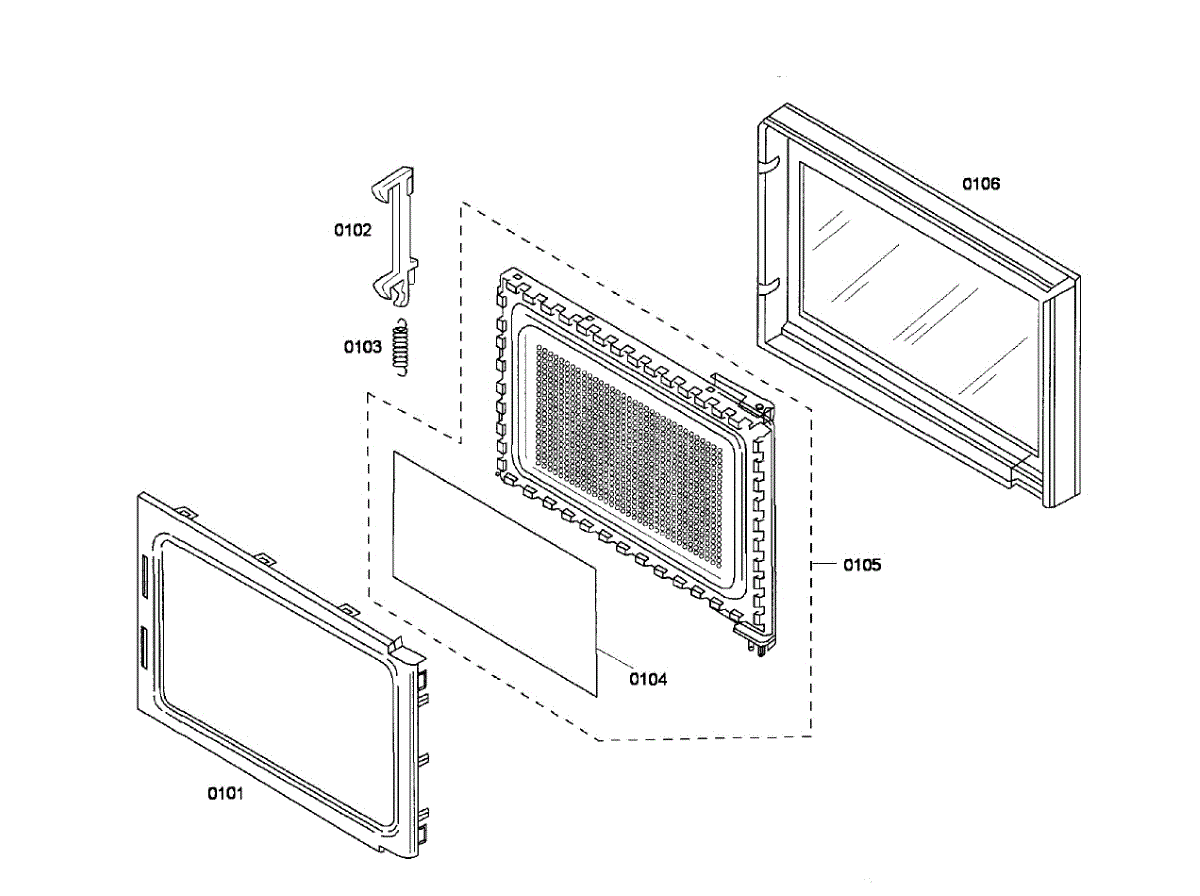 0106

0102

0103

0105

0104

0101