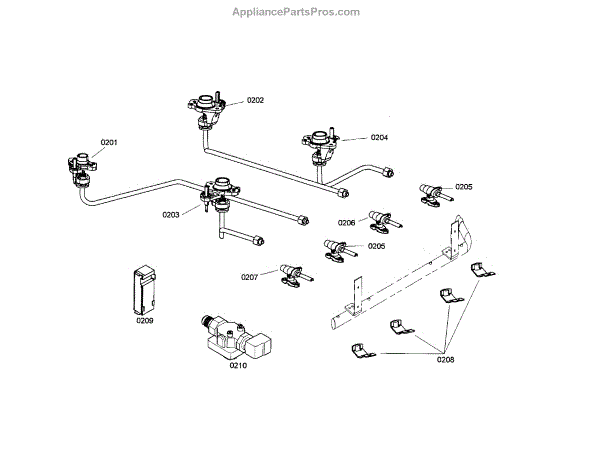 AppliancePartsPros.com

0202

0201

0204

0205

0203

0206

0205

0207

0209

0210

0208