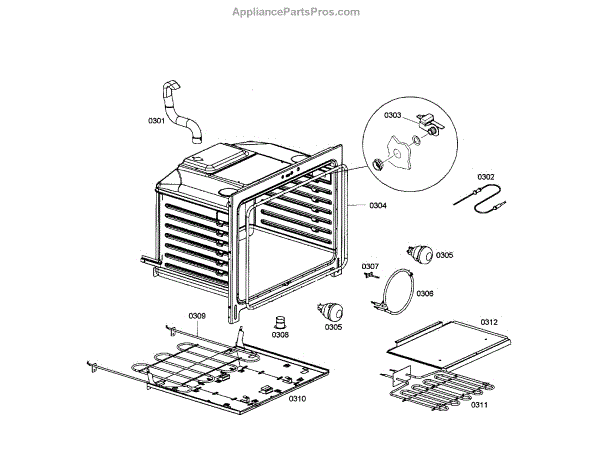 AppliancePartsPros.com

0301
0303
0302
0304
0305
0307
0306
0309
0308
0305
0312
0310
0311