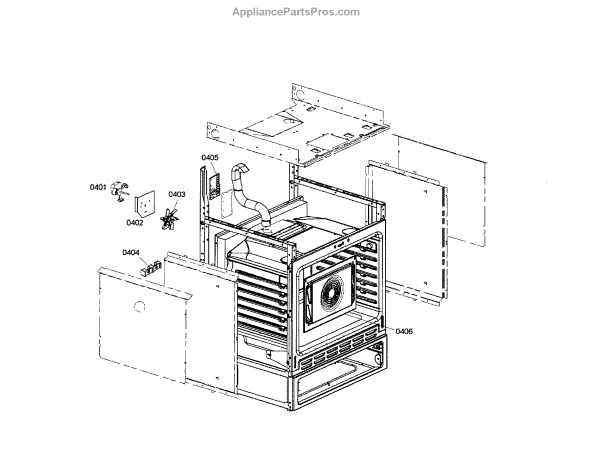 AppliancePartsPros.com

0405

0401

0403

0402

0404

0406