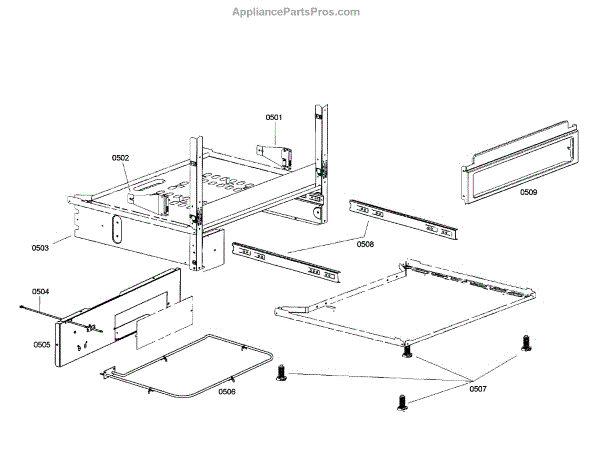 AppliancePartsPros.com

0501

0502

0509

0503

0508

0504

0505

0506

0507