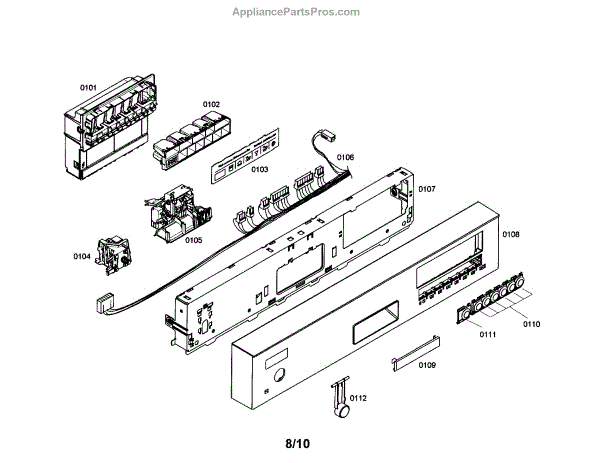 AppliancePartsPros.com

0101
0102
0103
0106
0107
0105
0104
0108
0110
0111
0109
0112

8/10