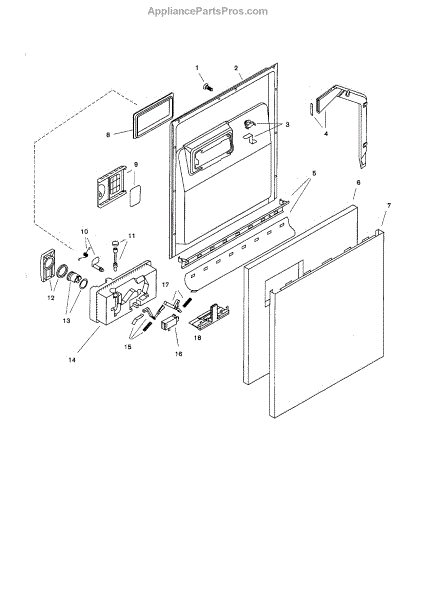 AppliancePartsPros.com

1
2
3
4
5
6
7
8
9
10
11
12
13
14
15
16
17
18