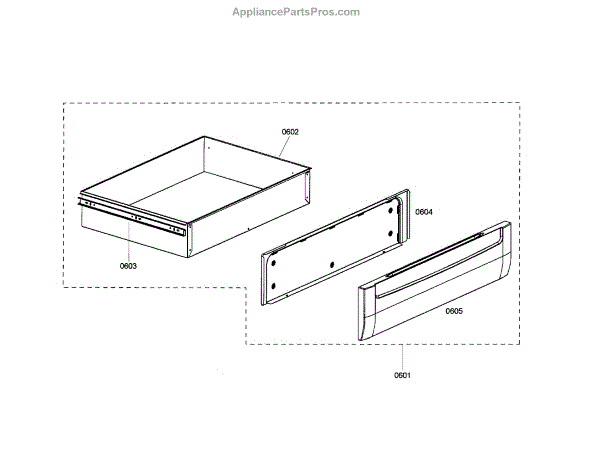 AppliancePartsPros.com

0602

0604

0603

0605

0601