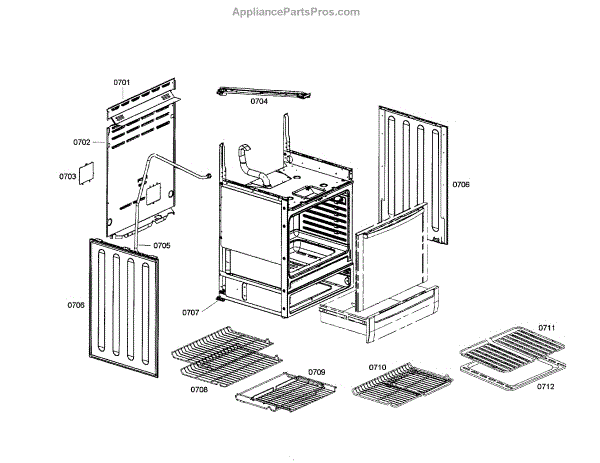 AppliancePartsPros.com

0701
0704
0702
0703
0706
0705
0706
0707
0711
0708
0709
0710
0712