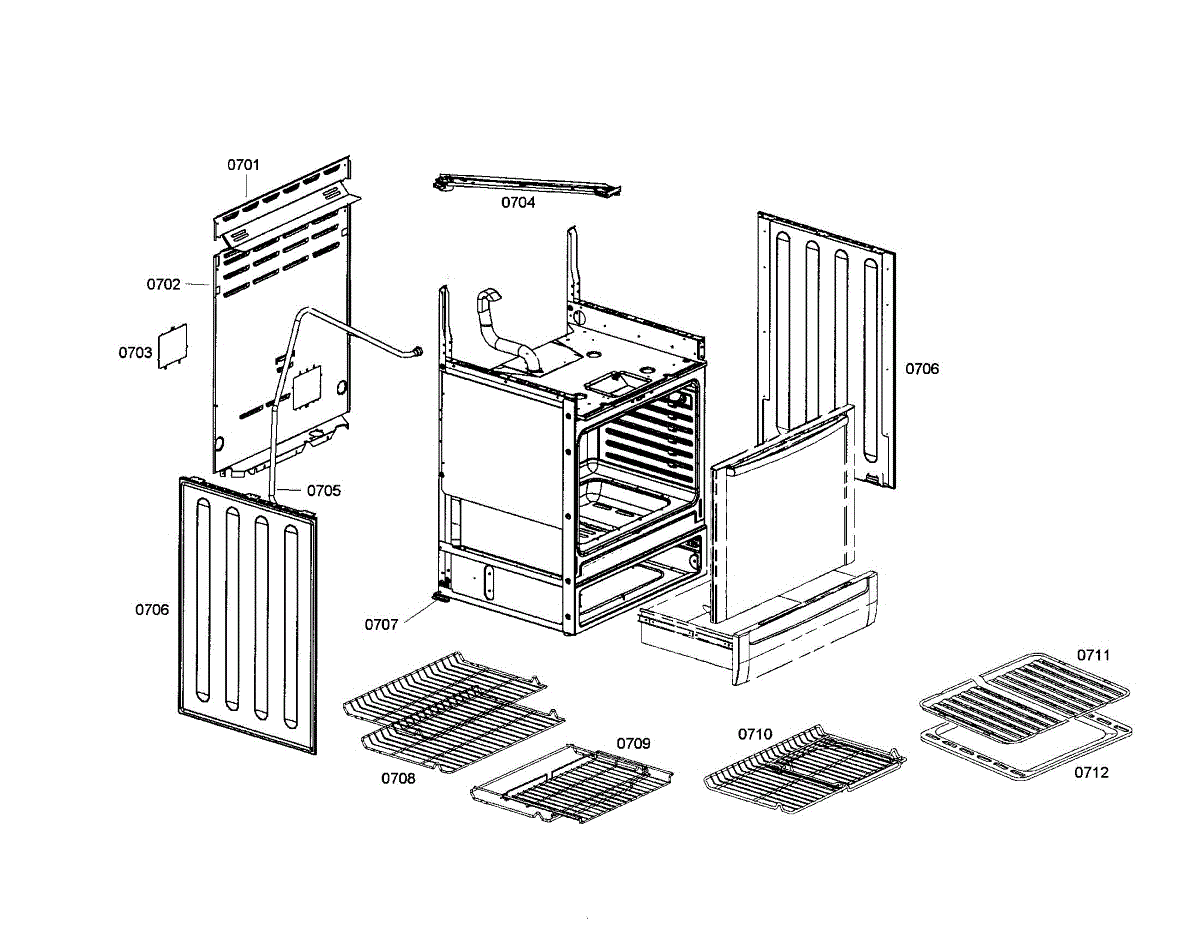 0701
0704
0702
0703
0706
0705
0706
0707
0711
0709
0710
0708
0712