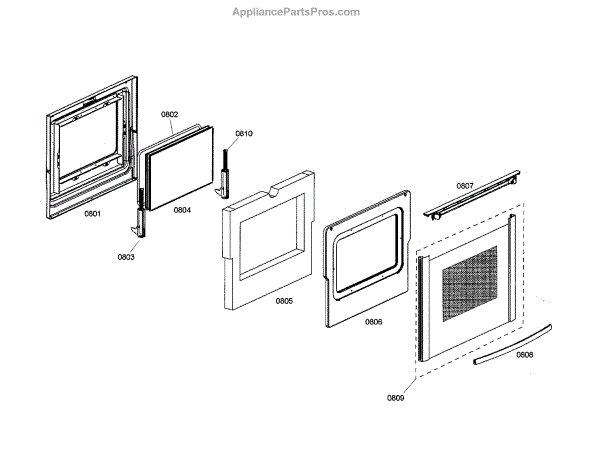 AppliancePartsPros.com

0802

0810

0807

0801

0804

0803

0805

0806

0808

0809