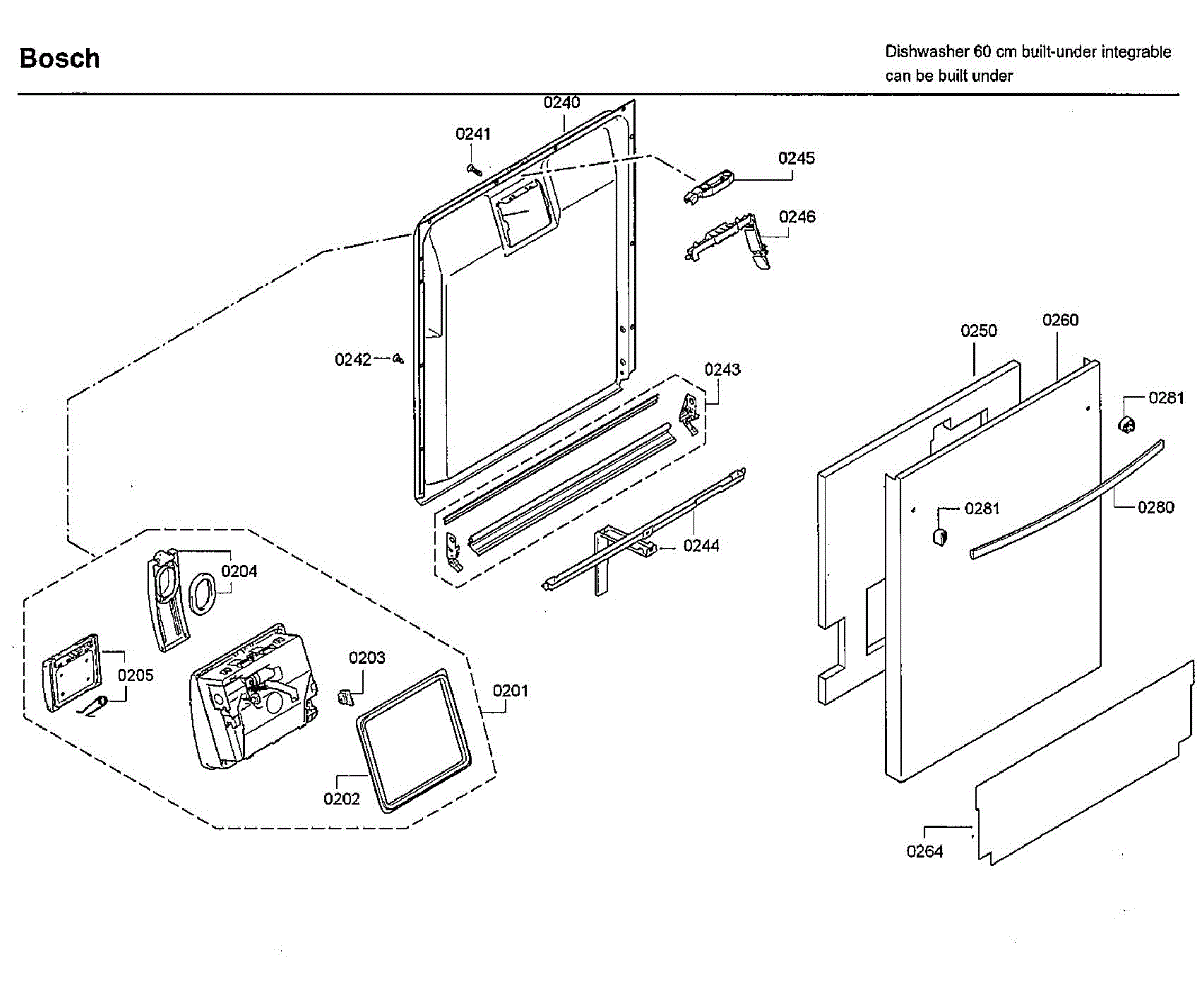 Bosch

Dishwasher 60 cm built-under integrable
can be built under

0240
0241
0245
0246
0242
0243
0250
0260
0281
0281
0280
0244
0204
0205
0203
0201
0202
0264