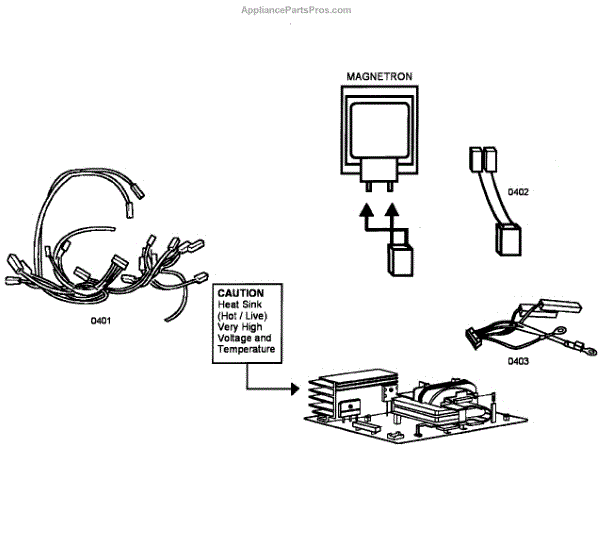 AppliancePartsPros.com

MAGNETRON

0402

0401

CAUTION
Heat Sink
(Hot / Live)
Very High
Voltage and
Temperature

0403