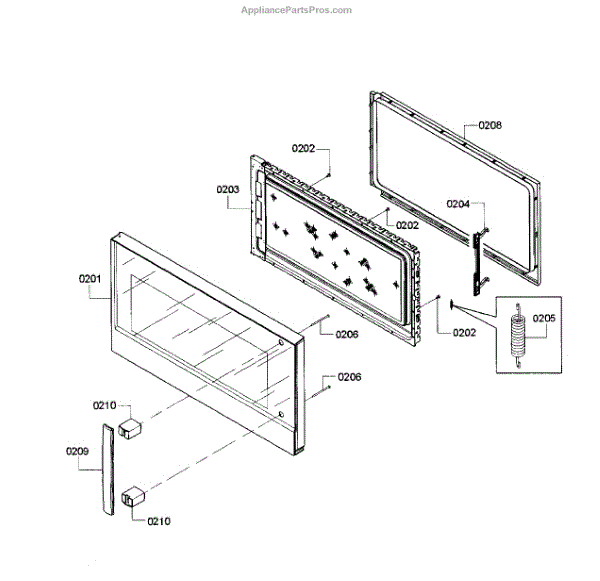 AppliancePartsPros.com

0208

0202

0203

0204

0202

0201

0205

0206

0202

0206

0210

0209

0210