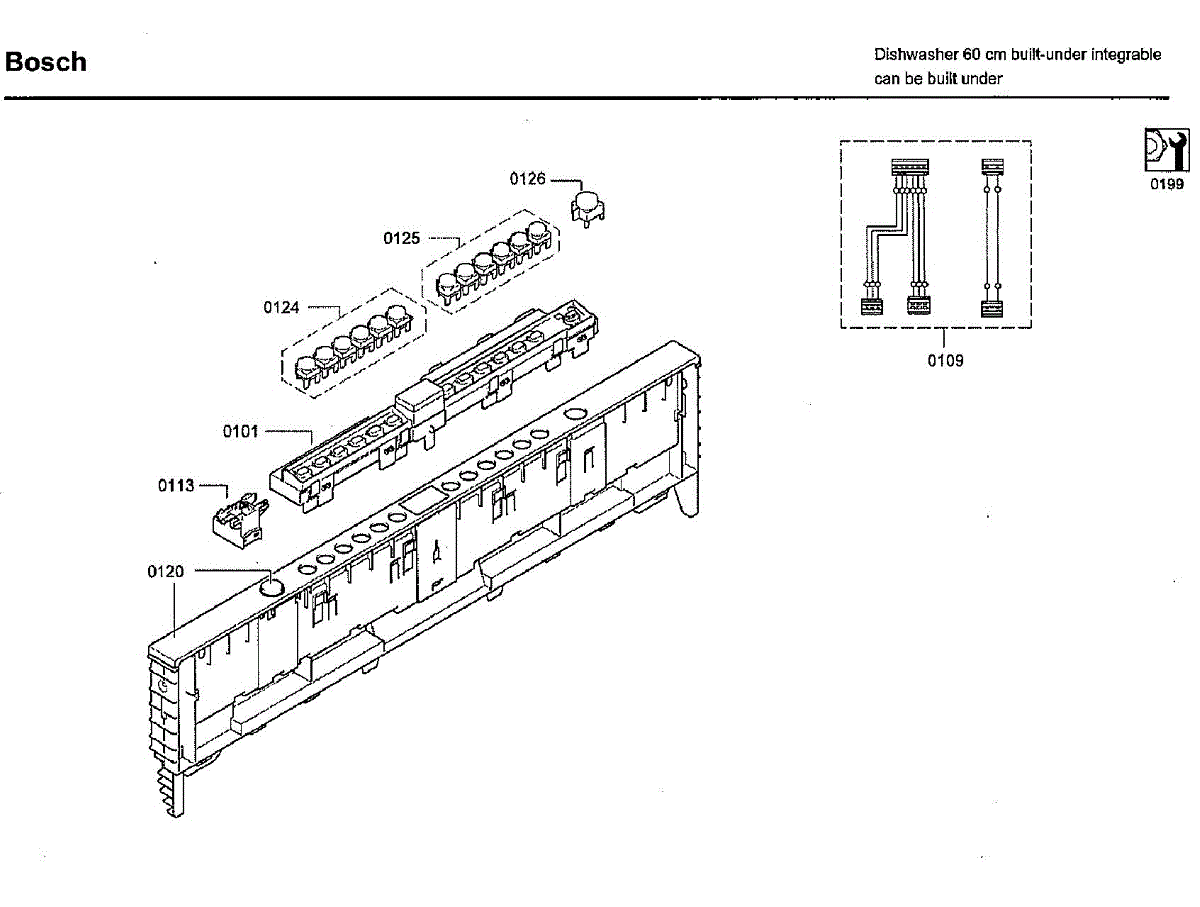 Bosch

Dishwasher 60 cm built-under integrable
can be built under

0199

0126

0125

0124

0101

0113

0120

0109